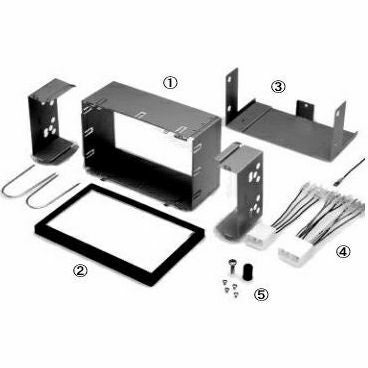 ①

③

②

④

⑤