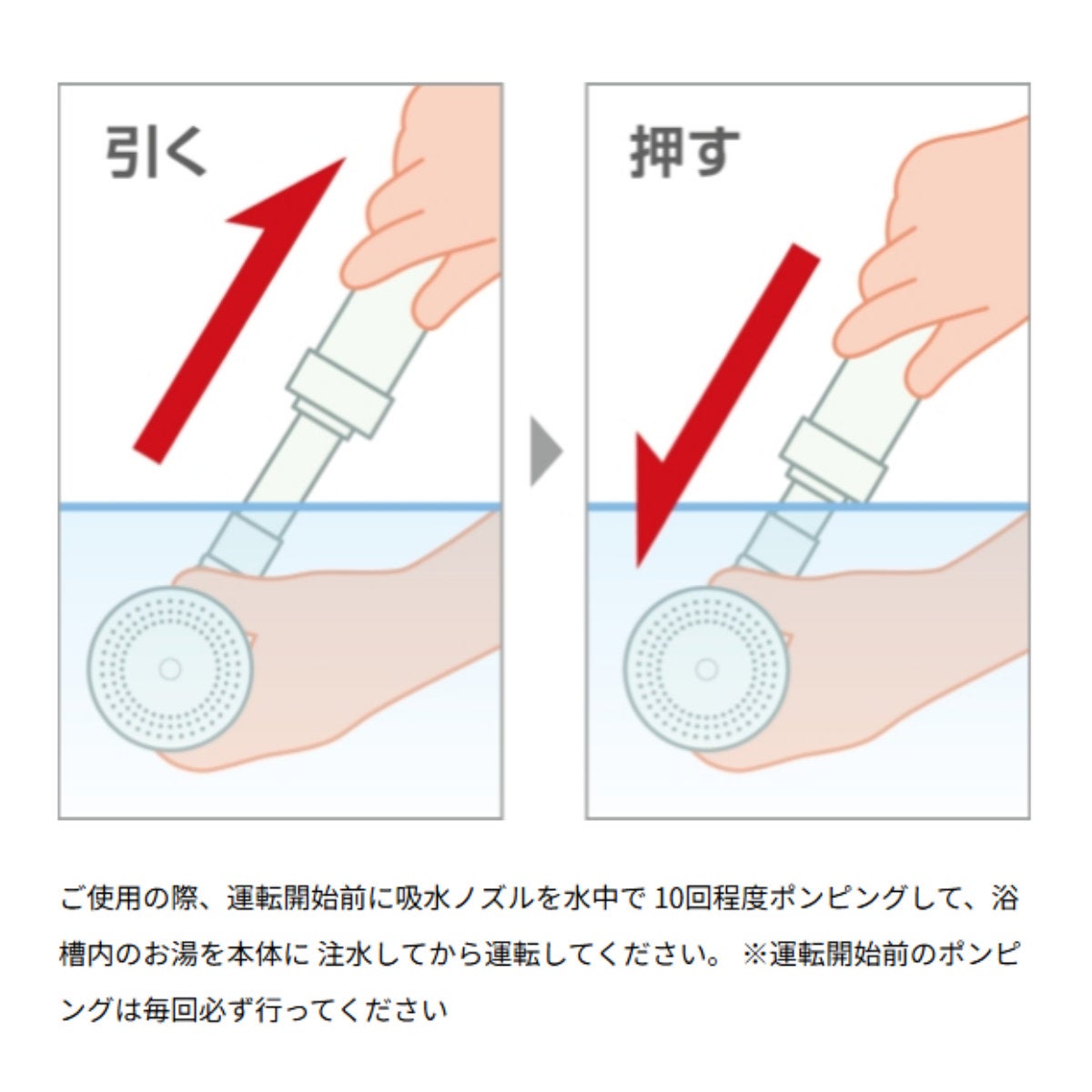 引く

押す

ご使用の際、運転開始前に吸水ノズルを水中で 10回程度ポンピングして、浴槽内のお湯を本体に 注水してから運転してください。 ※運転開始前のポンピングは毎回必ず行ってください